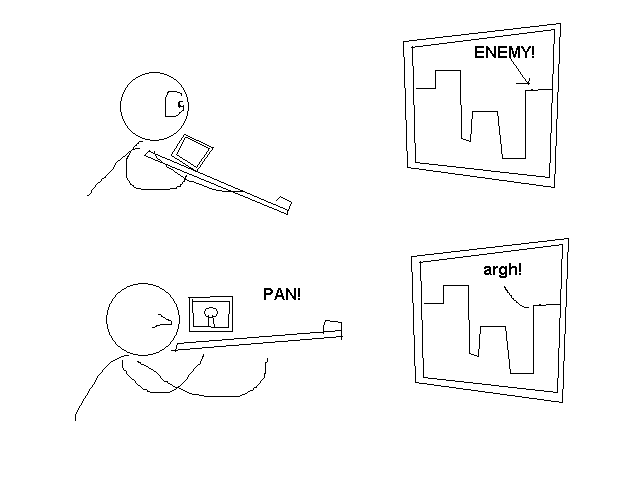 ENEMY!

PAN!

argh!