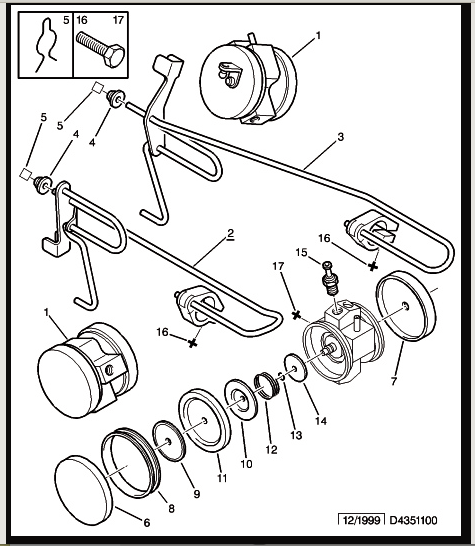 5 16 17

1

5
4
5
4
3

2

16
15
17

1

16

7

14
13
12
10
11
9
8
6

12/1999 D4351100