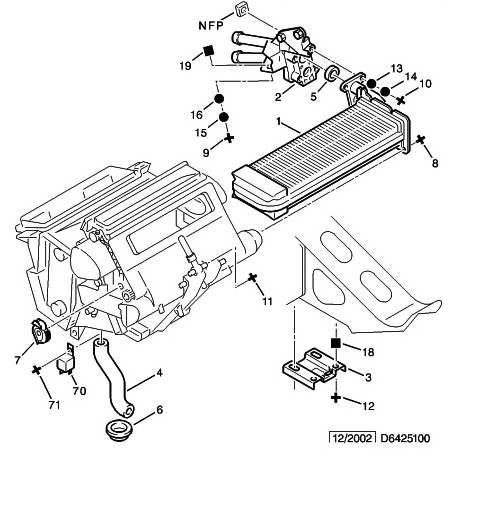 NFP
19
2
5
13
14
10
16
15
9
1
8
11
7
70
71
4
6
18
3
12
12/2002 D6425100