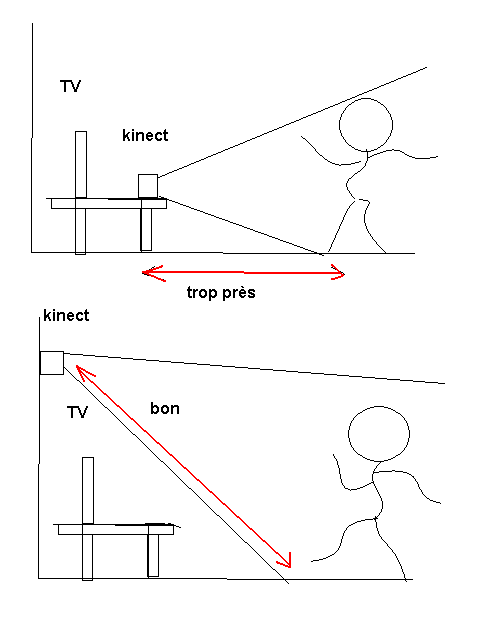 TV

kinect

trop près

kinect

TV

bon